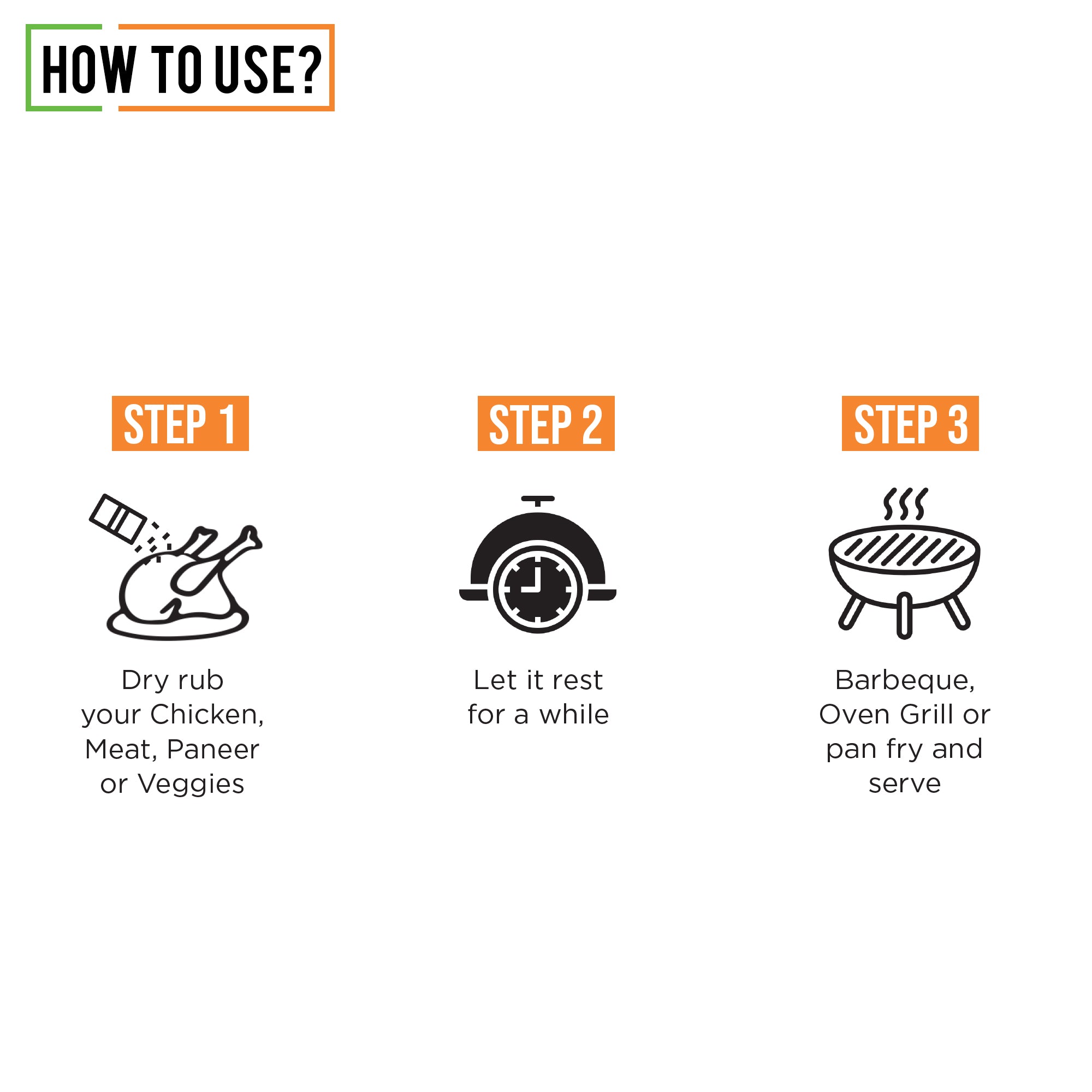 HOW TO USE?

STEP 1

Dry rub your Chicken, Meat, Paneer or Veggies

STEP 2

Let it rest for a while

STEP 3

Barbeque, Oven Grill or pan fry and serve