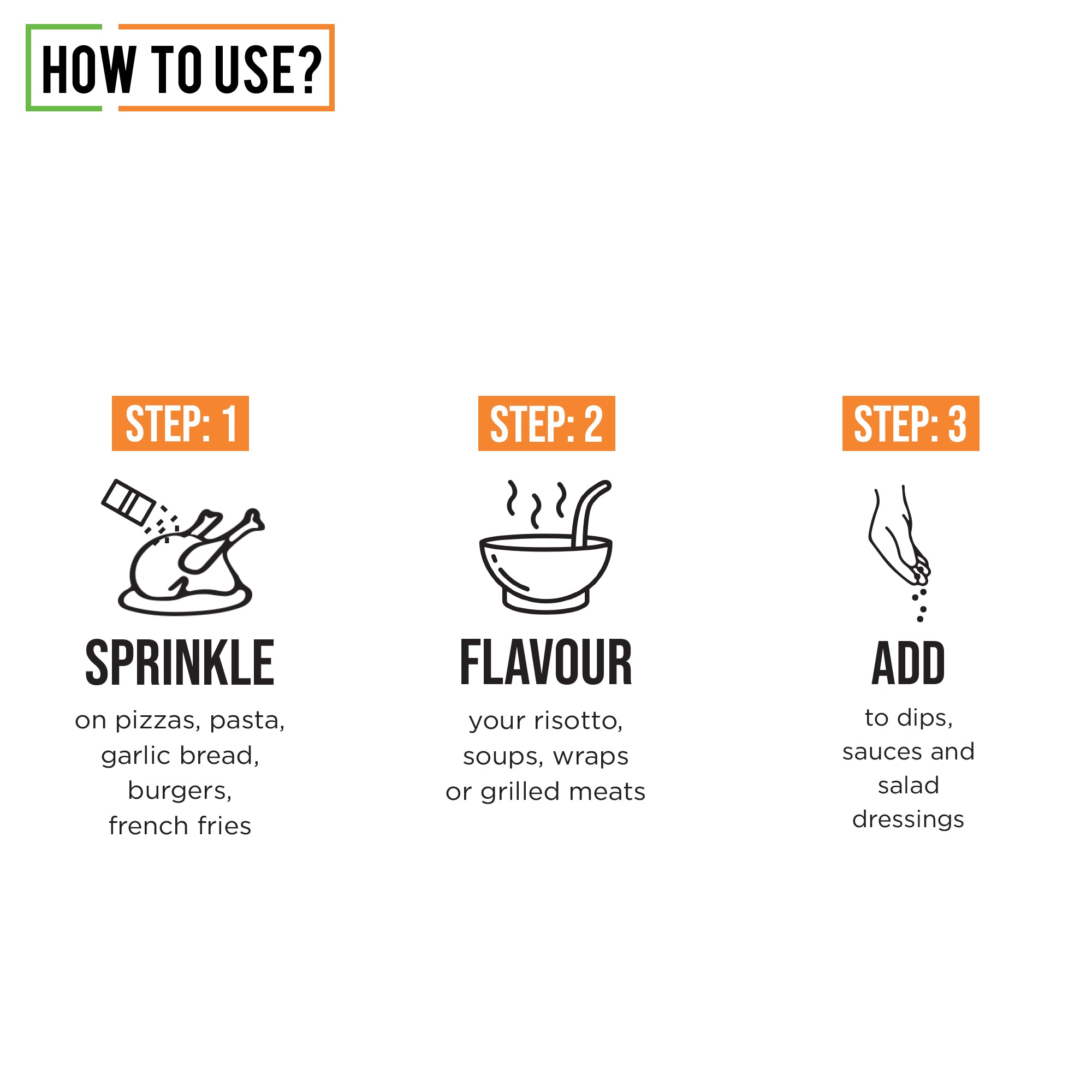 HOW TO USE?

STEP: 1

SPRINKLE

on pizzas, pasta, garlic bread, burgers, french fries

STEP: 2

FLAVOUR

your risotto, soups, wraps or grilled meats

STEP: 3

ADD

to dips, sauces and salad dressings