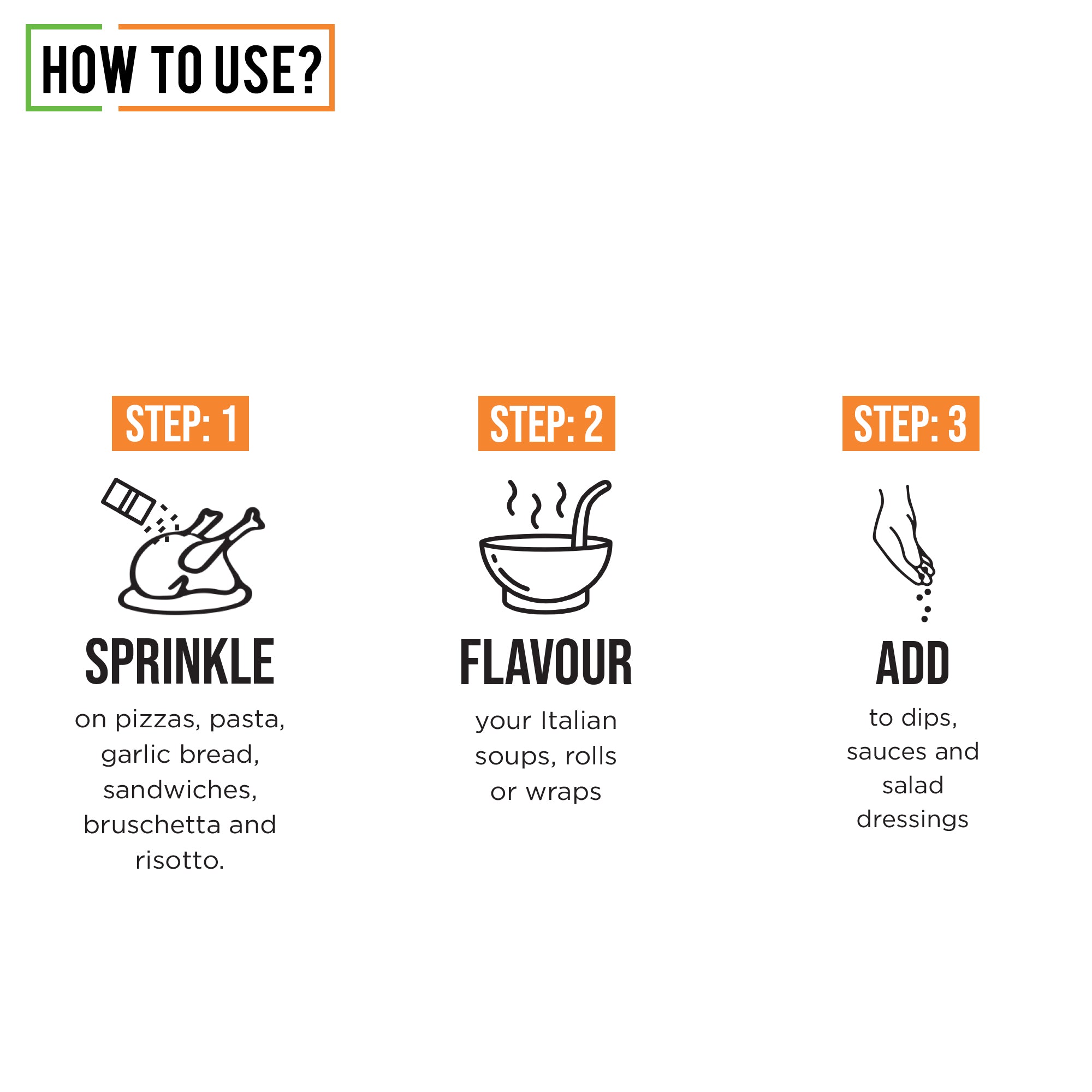 HOW TO USE?

STEP: 1

SPRINKLE

on pizzas, pasta, garlic bread, sandwiches, bruschetta and risotto.

STEP: 2

FLAVOUR

your Italian soups, rolls or wraps

STEP: 3

ADD

to dips, sauces and salad dressings